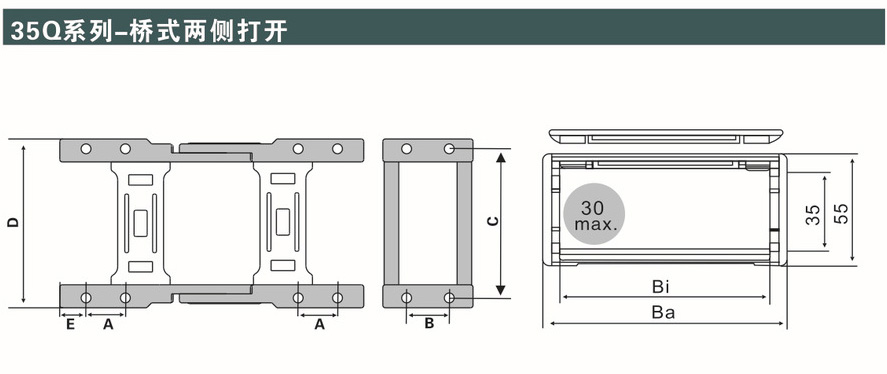 35Q系列–桥式两侧打开

D

E A

A

B

C

30 max.

35

55

Bi

Ba